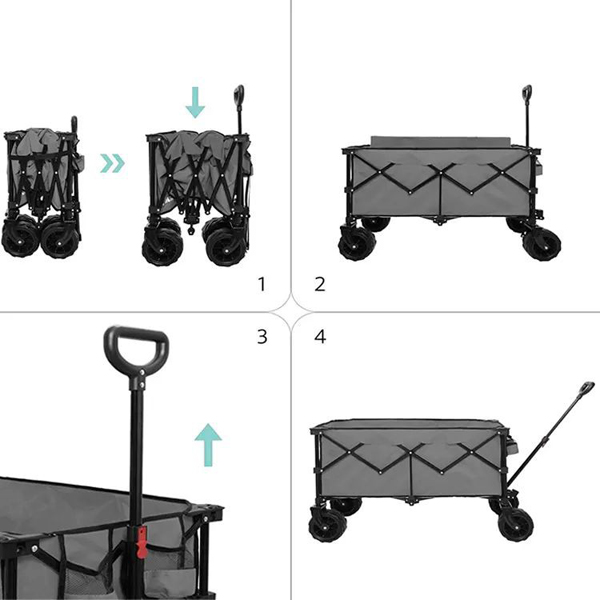 1

2

3

4